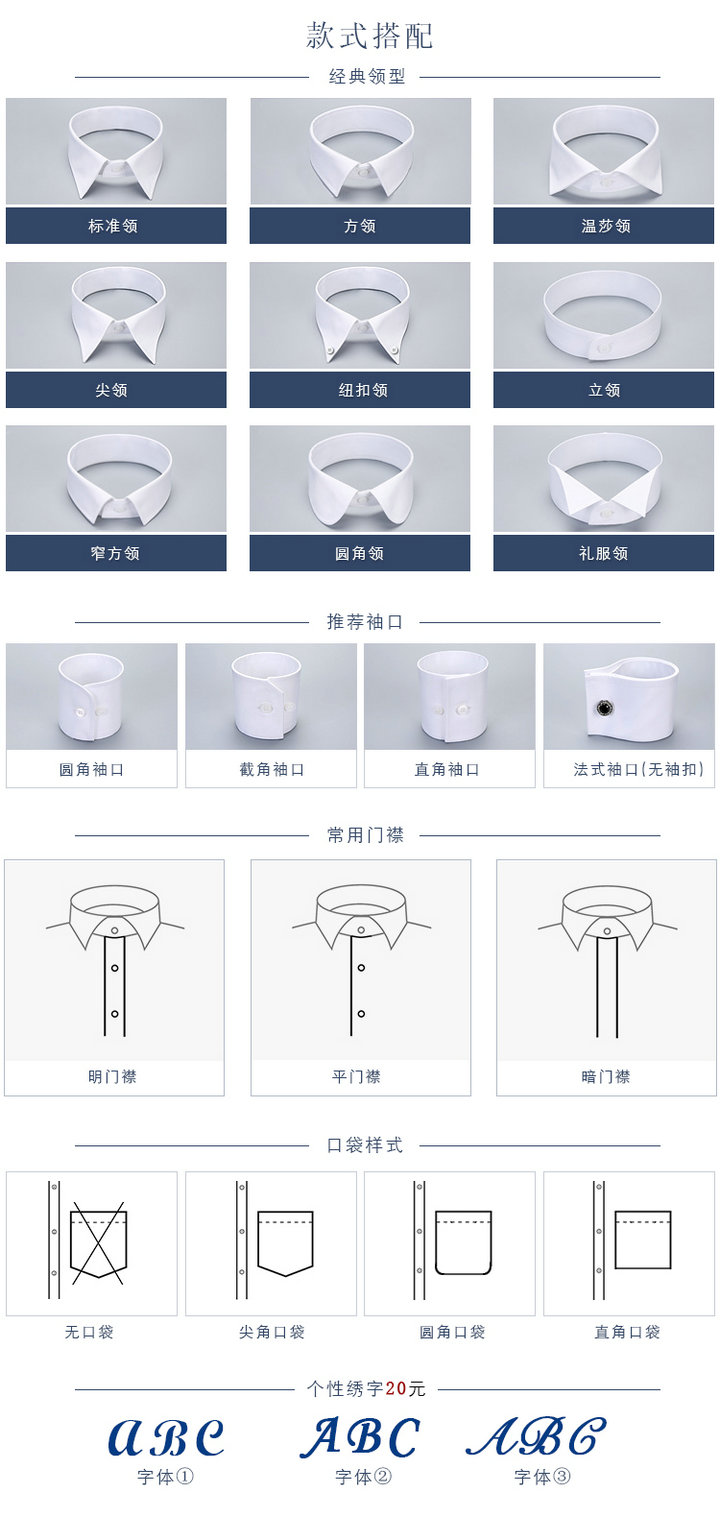 款式搭配

经典领型

标准领

方领

温莎领

尖领

纽扣领

立领

窄方领

圆角领

礼服领

推荐袖口

圆角袖口

截角袖口

直角袖口

法式袖口(无袖扣)

常用门襟

明门襟

平门襟

暗门襟

口袋样式

无口袋

尖角口袋

圆角口袋

直角口袋

个性绣字20元

ABC
字体①

ABC
字体②

ABC
字体③